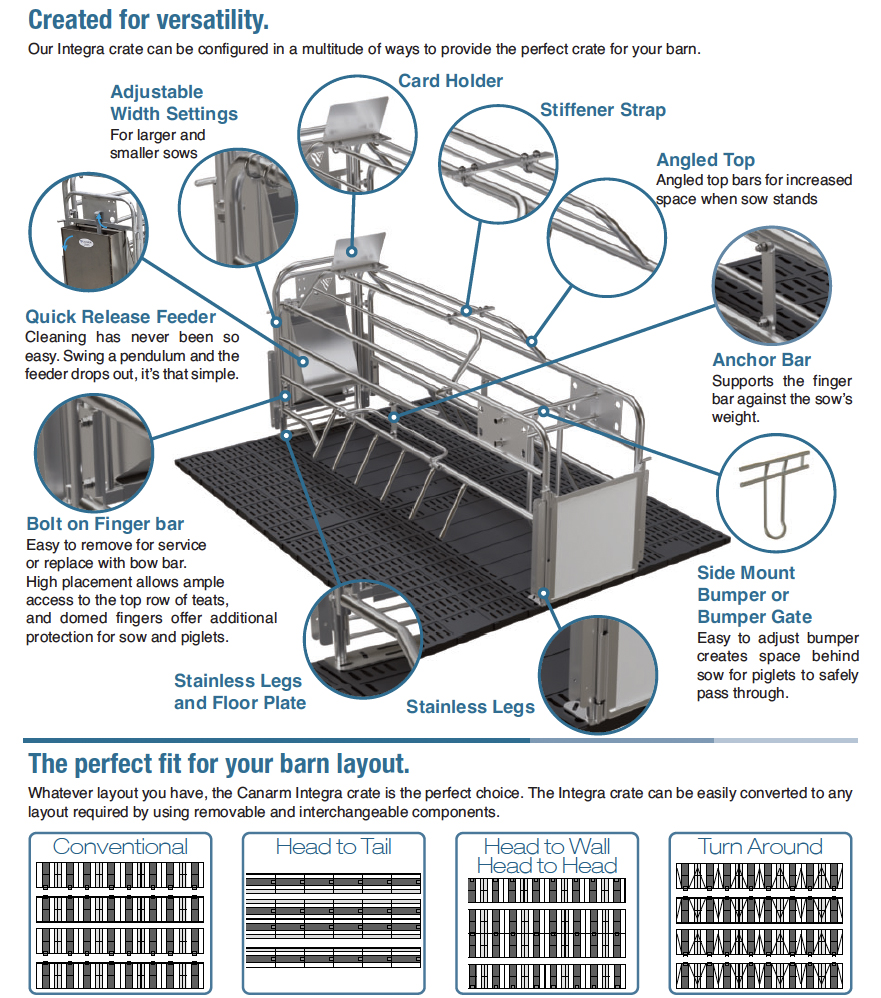 Created for versatility.

Our Integra crate can be configured in a multitude of ways to provide the perfect crate for your barn.

Adjustable Width Settings
For larger and smaller sows

Card Holder

Stiffener Strap

Angled Top
Angled top bars for increased space when sow stands

Quick Release Feeder
Cleaning has never been so easy. Swing a pendulum and the feeder drops out, it's that simple.

Anchor Bar
Supports the finger bar against the sow's weight.

Bolt on Finger bar
Easy to remove for service or replace with bow bar. High placement allows ample access to the top row of teats, and domed fingers offer additional protection for sow and piglets.

Side Mount Bumper or Bumper Gate
Easy to adjust bumper creates space behind sow for piglets to safely pass through.

Stainless Legs and Floor Plate

Stainless Legs

The perfect fit for your barn layout.

Whatever layout you have, the Canarm Integra crate is the perfect choice. The Integra crate can be easily converted to any layout required by using removable and interchangeable components.

Conventional

Head to Tail

Head to Wall
Head to Head

Turn Around